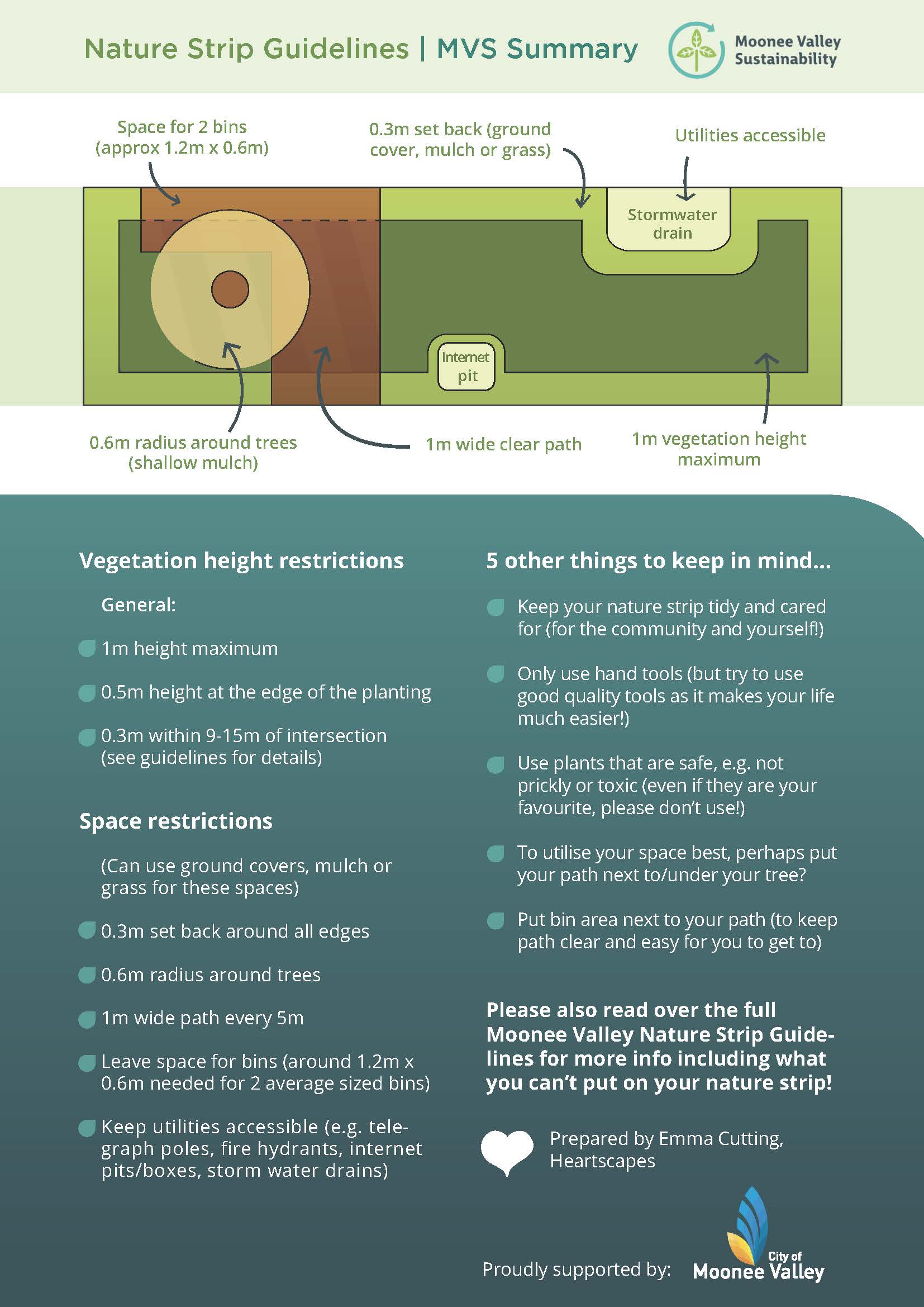 Nature Strip Guidelines | MVS Summary

Moonee Valley Sustainability

Space for 2 bins (approx 1.2m x 0.6m)

0.3m set back (ground cover, mulch or grass)

Utilities accessible

Stormwater drain

Internet pit

0.6m radius around trees (shallow mulch)

1m wide clear path

1m vegetation height maximum

Vegetation height restrictions

General:

1m height maximum

0.5m height at the edge of the planting

0.3m within 9-15m of intersection (see guidelines for details)

Space restrictions

(Can use ground covers, mulch or grass for these spaces)

0.3m set back around all edges

0.6m radius around trees

1m wide path every 5m

Leave space for bins (around 1.2m x 0.6m needed for 2 average sized bins)

Keep utilities accessible (e.g. telegraph poles, fire hydrants, internet pits/boxes, storm water drains)

5 other things to keep in mind...

Keep your nature strip tidy and cared for (for the community and yourself!)

Only use hand tools (but try to use good quality tools as it makes your life much easier!)

Use plants that are safe, e.g. not prickly or toxic (even if they are your favourite, please don't use!)

To utilise your space best, perhaps put your path next to/under your tree?

Put bin area next to your path (to keep path clear and easy for you to get to)

Please also read over the full Moonee Valley Nature Strip Guidelines for more info including what you can't put on your nature strip!

Prepared by Emma Cutting, Heartscapes

Proudly supported by: City of Moonee Valley